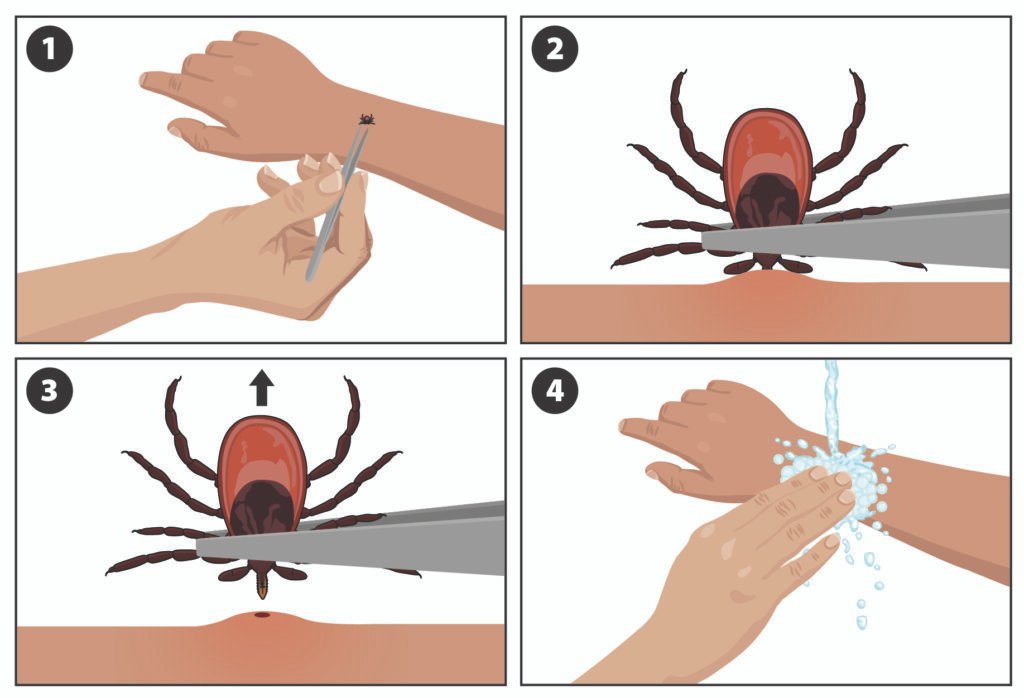 1
2
3
4